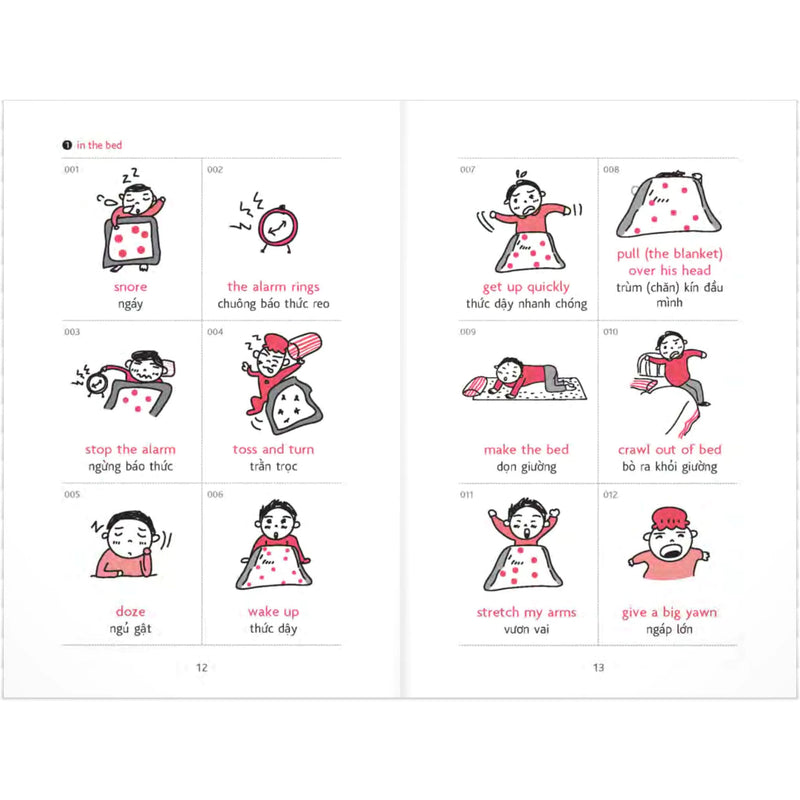 ❶ in the bed

001
snore
ngáy

002
the alarm rings
chuông báo thức reo

003
stop the alarm
ngừng báo thức

004
toss and turn
trằn trọc

005
doze
ngủ gật

006
wake up
thức dậy

12

007
get up quickly
thức dậy nhanh chóng

008
pull (the blanket) over his head
trùm (chăn) kín đầu mình

009
make the bed
dọn giường

010
crawl out of bed
bò ra khỏi giường

011
stretch my arms
vươn vai

012
give a big yawn
ngáp lớn

13