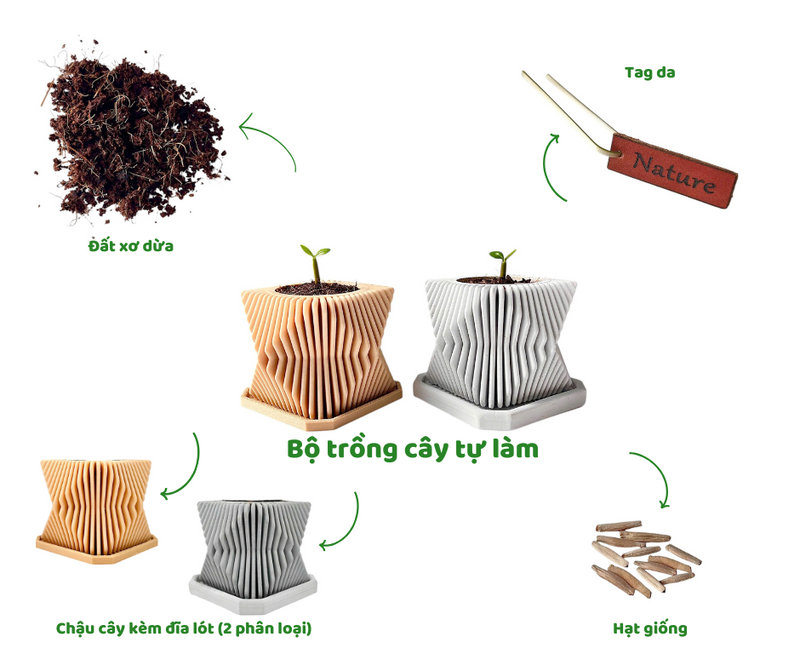 Tag da

Nature

Đất xơ dừa

Bộ trồng cây tự làm

Chậu cây kèm đĩa lót (2 phân loại)

Hạt giống